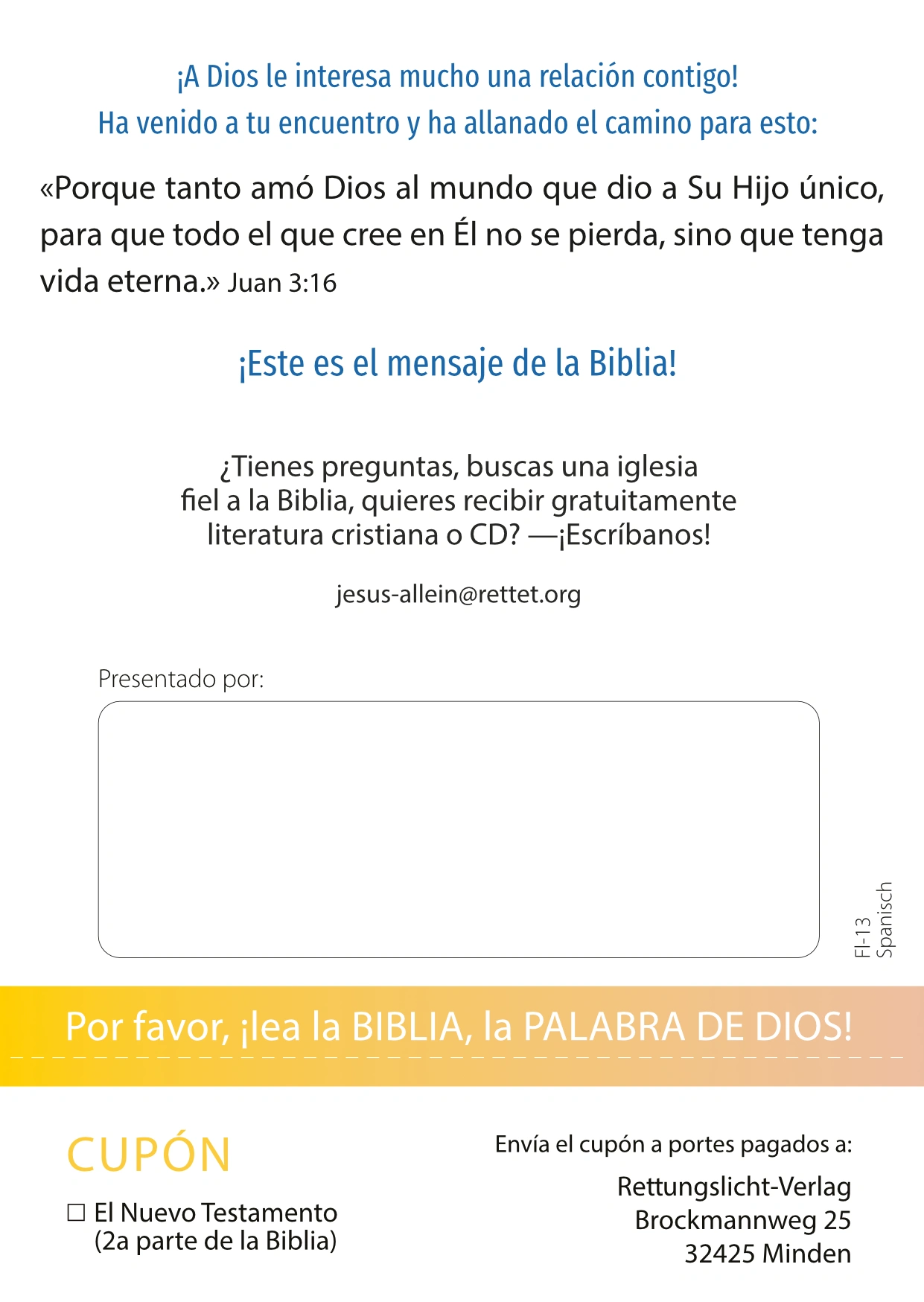 ¡A Dios le interesa mucho una relación contigo!
Ha venido a tu encuentro y ha allanado el camino para esto:

«Porque tanto amó Dios al mundo que dio a Su Hijo único, para que todo el que cree en Él no se pierda, sino que tenga vida eterna.» Juan 3:16

¡Este es el mensaje de la Biblia!

¿Tienes preguntas, buscas una iglesia fiel a la Biblia, quieres recibir gratuitamente literatura cristiana o CD? —¡Escríbanos!

jesus-allein@rettet.org

Presentado por:

FI-13
Spanisch

Por favor, ¡lea la BIBLIA, la PALABRA DE DIOS!

CUPÓN

☐ El Nuevo Testamento
(2a parte de la Biblia)

Envía el cupón a portes pagados a:

Rettungslicht-Verlag
Brockmannweg 25
32425 Minden